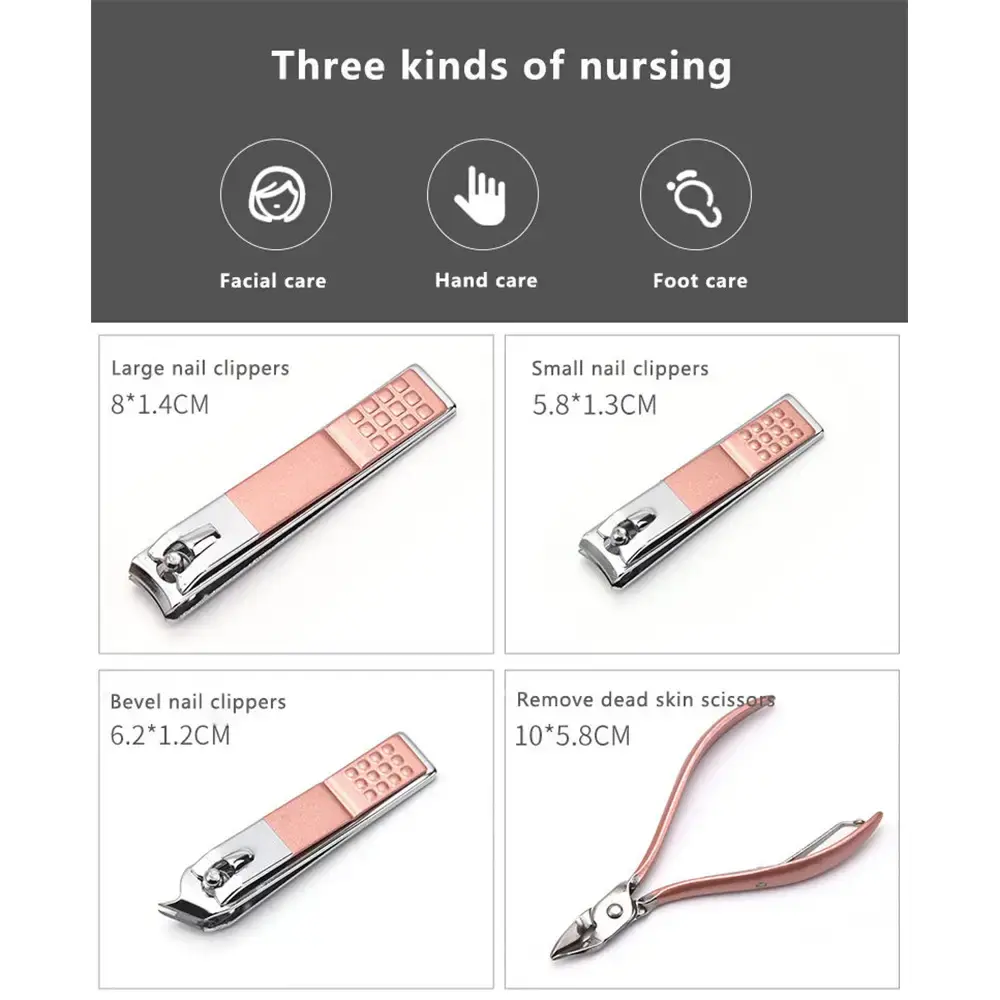 Three kinds of nursing

Facial care

Hand care

Foot care

Large nail clippers
8*1.4CM

Small nail clippers
5.8*1.3CM

Bevel nail clippers
6.2*1.2CM

Remove dead skin scissors
10*5.8CM