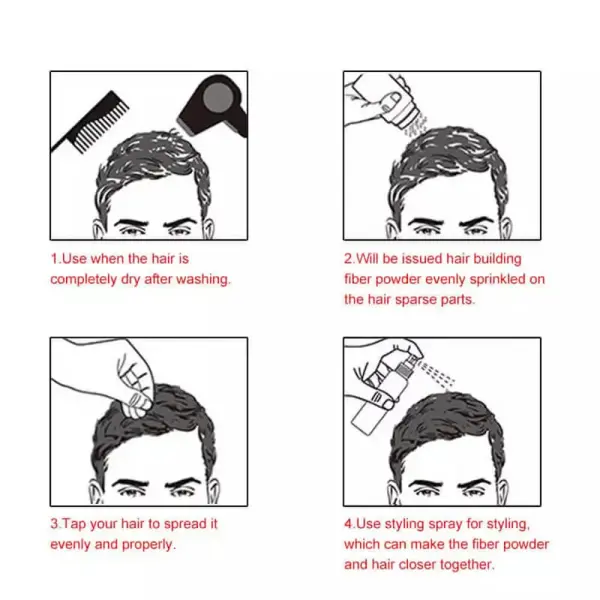 1.Use when the hair is completely dry after washing.

2.Will be issued hair building fiber powder evenly sprinkled on the hair sparse parts.

3.Tap your hair to spread it evenly and properly.

4.Use styling spray for styling, which can make the fiber powder and hair closer together.