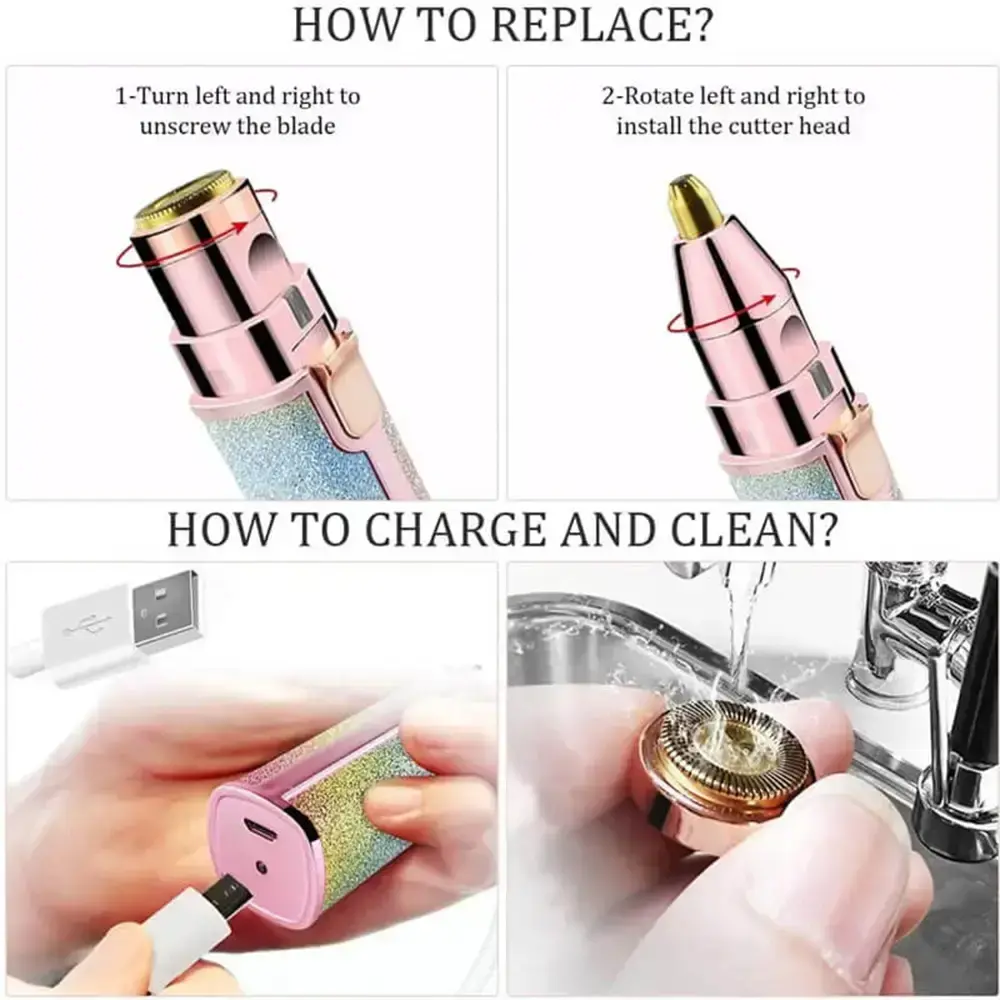 HOW TO REPLACE?

1-Turn left and right to unscrew the blade

2-Rotate left and right to install the cutter head

HOW TO CHARGE AND CLEAN?