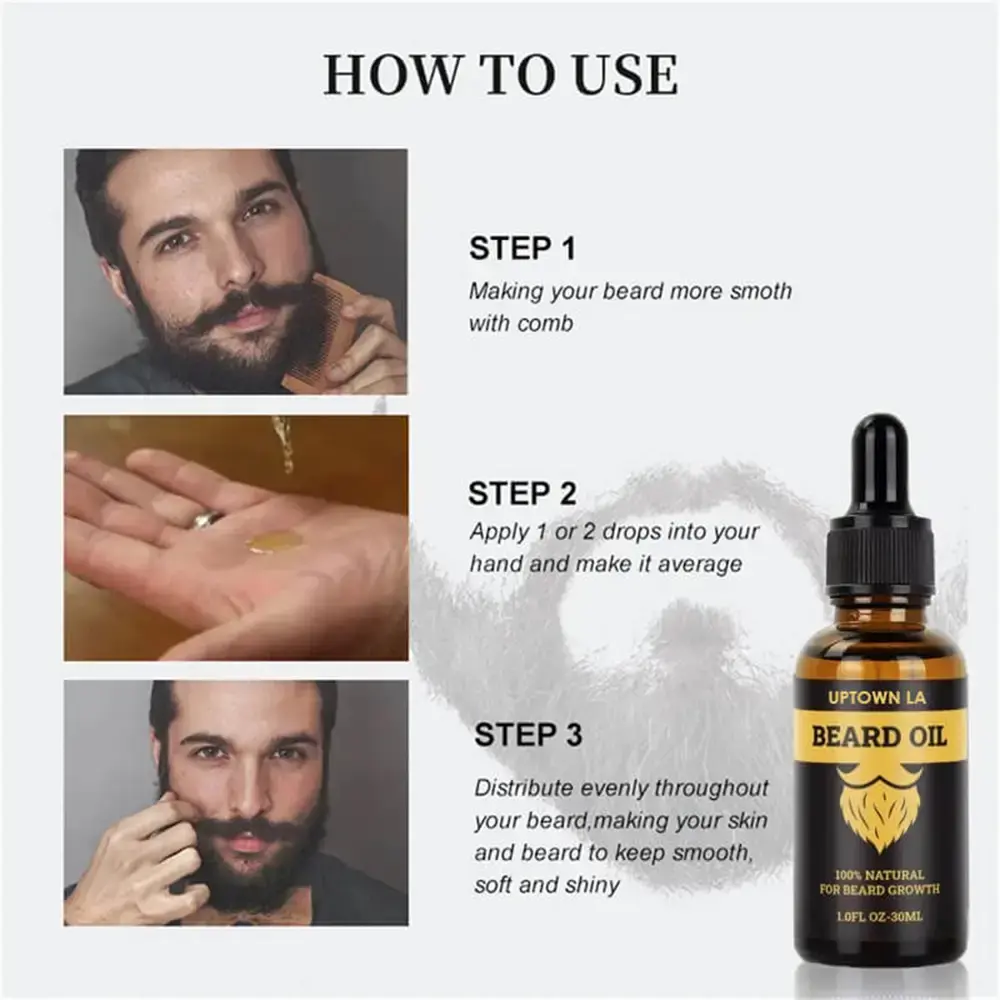 HOW TO USE

STEP 1
Making your beard more smoth with comb

STEP 2
Apply 1 or 2 drops into your hand and make it average

STEP 3
Distribute evenly throughout your beard,making your skin and beard to keep smooth, soft and shiny

UPTOWN LA
BEARD OIL
100% NATURAL
FOR BEARD GROWTH
1.0FL OZ-30ML